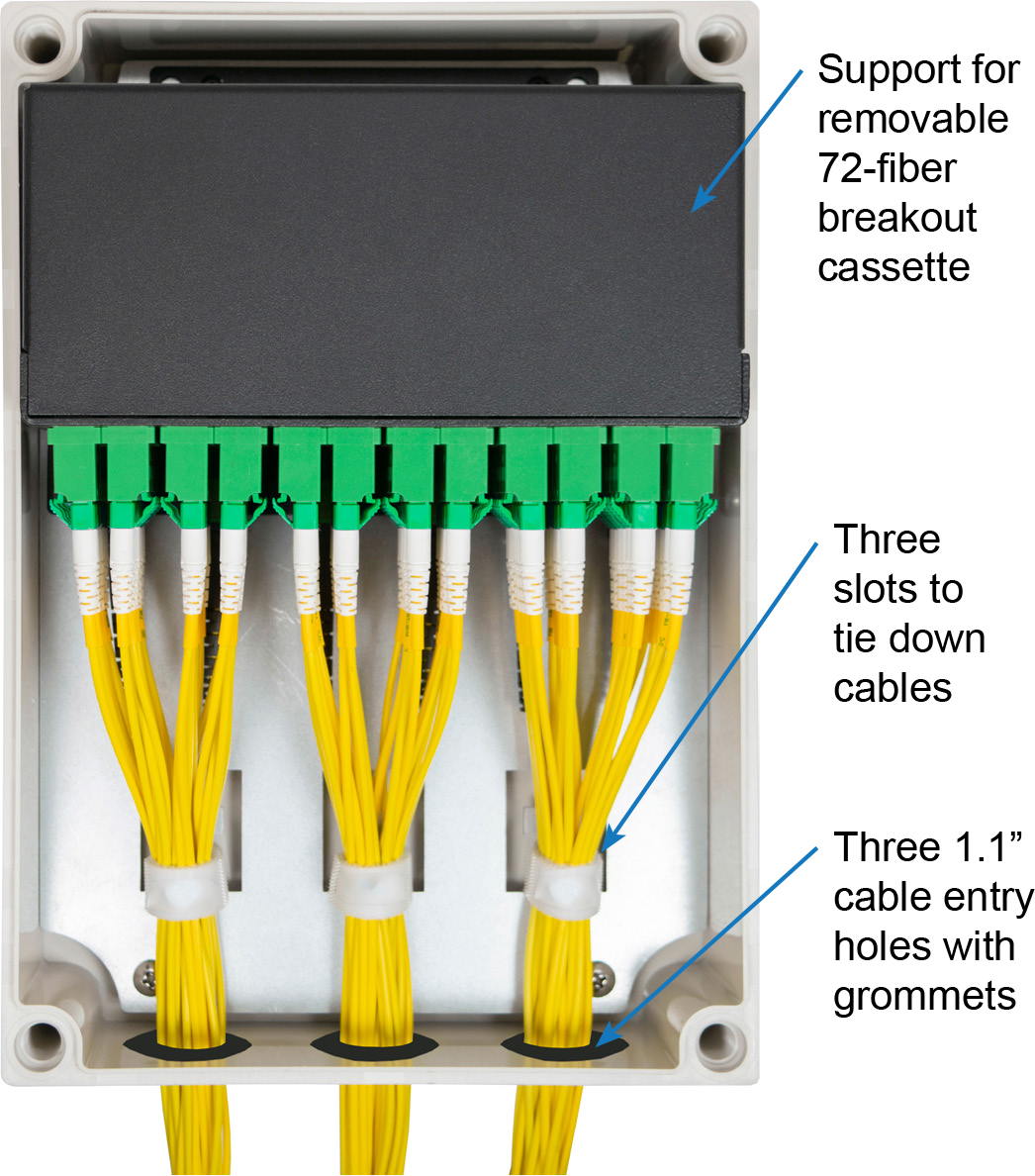 Support for removable 72-fiber breakout cassette

Three slots to tie down cables

Three 1.1” cable entry holes with grommets